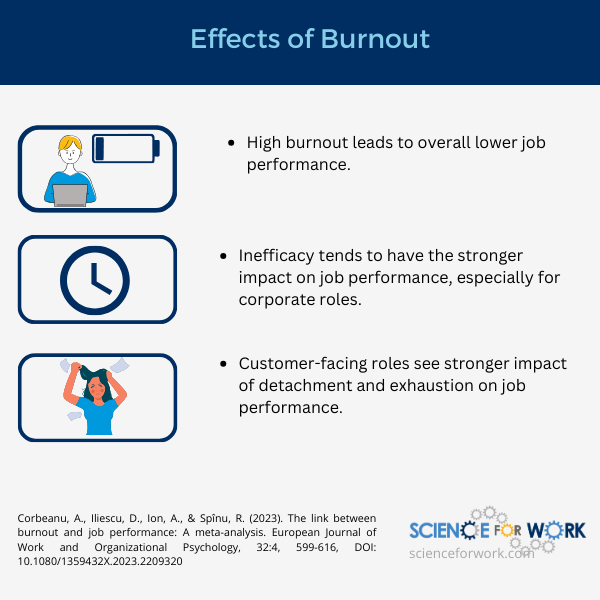 Effects of Burnout

- High burnout leads to overall lower job performance.

- Inefficacy tends to have the stronger impact on job performance, especially for corporate roles.

- Customer-facing roles see stronger impact of detachment and exhaustion on job performance.

Corbeanu, A., Iliescu, D., Ion, A., & Spînu, R. (2023). The link between burnout and job performance: A meta-analysis. European Journal of Work and Organizational Psychology, 32:4, 599-616, DOI: 10.1080/1359432X.2023.2209320

SCIENCE FOR WORK
scienceforwork.com