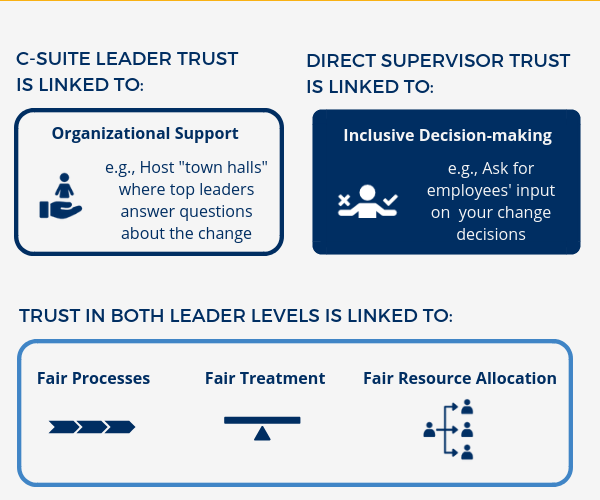 C-SUITE LEADER TRUST IS LINKED TO:

Organizational Support

e.g., Host "town halls" where top leaders answer questions about the change

DIRECT SUPERVISOR TRUST IS LINKED TO:

Inclusive Decision-making

e.g., Ask for employees' input on your change decisions

TRUST IN BOTH LEADER LEVELS IS LINKED TO:

Fair Processes

Fair Treatment

Fair Resource Allocation