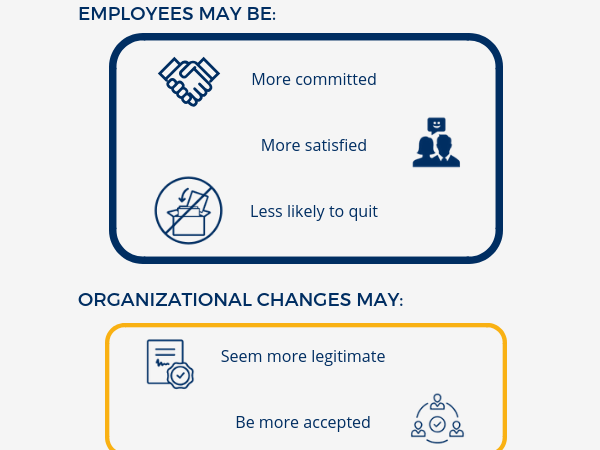 EMPLOYEES MAY BE:

More committed

More satisfied

Less likely to quit

ORGANIZATIONAL CHANGES MAY:

Seem more legitimate

Be more accepted