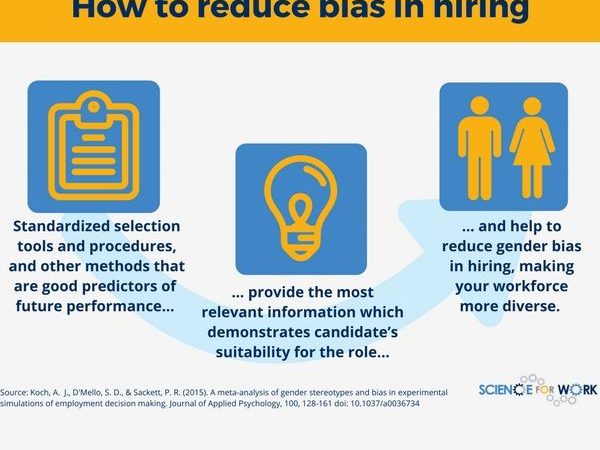 How to reduce bias in hiring

Standardized selection tools and procedures, and other methods that are good predictors of future performance...

... provide the most relevant information which demonstrates candidate's suitability for the role...

... and help to reduce gender bias in hiring, making your workforce more diverse.

Source: Koch, A. J., D'Mello, S. D., & Sackett, P. R. (2015). A meta-analysis of gender stereotypes and bias in experimental simulations of employment decision making. Journal of Applied Psychology, 100, 128-161 doi: 10.1037/a0036734

SCIENCE FOR WORK