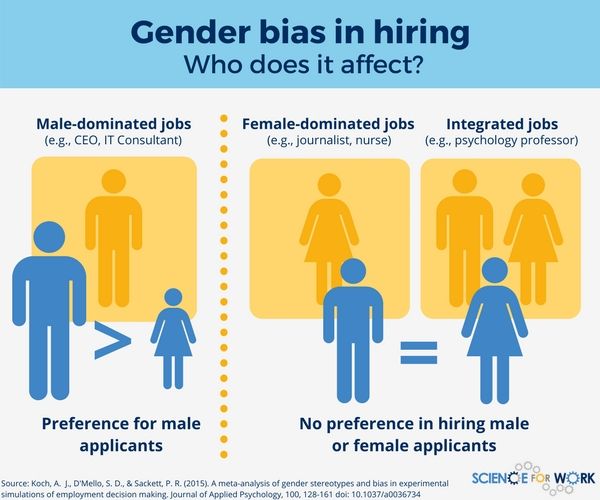 Gender bias in hiring
Who does it affect?

Male-dominated jobs
(e.g., CEO, IT Consultant)

Female-dominated jobs
(e.g., journalist, nurse)

Integrated jobs
(e.g., psychology professor)

>

=

Preference for male applicants

No preference in hiring male or female applicants

Source: Koch, A. J., D'Mello, S. D., & Sackett, P. R. (2015). A meta-analysis of gender stereotypes and bias in experimental simulations of employment decision making. Journal of Applied Psychology, 100, 128-161 doi: 10.1037/a0036734

SCIENCE FOR WORK